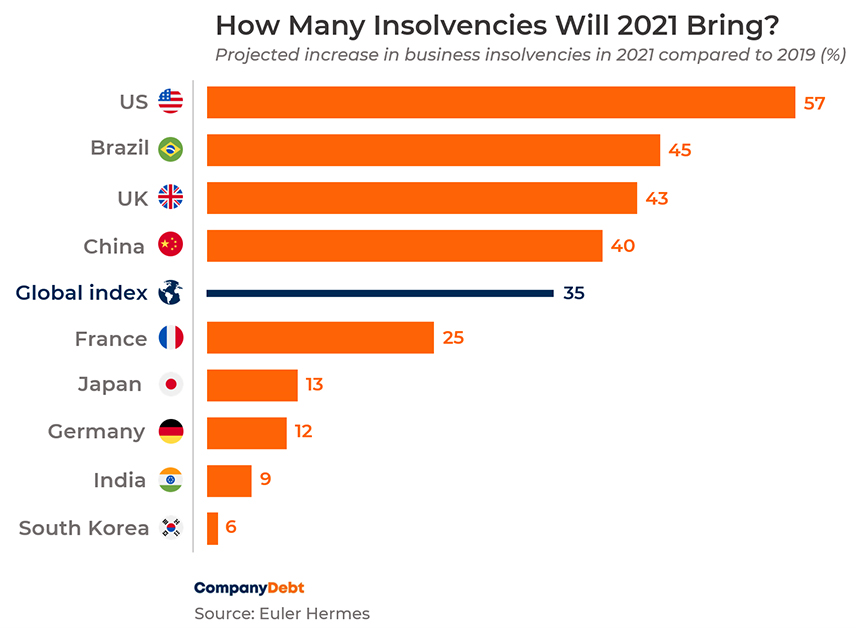 How Many Insolvencies Will 2021 Bring?
Projected increase in business insolvencies in 2021 compared to 2019 (%)

US 57
Brazil 45
UK 43
China 40
Global index 35
France 25
Japan 13
Germany 12
India 9
South Korea 6

CompanyDebt
Source: Euler Hermes