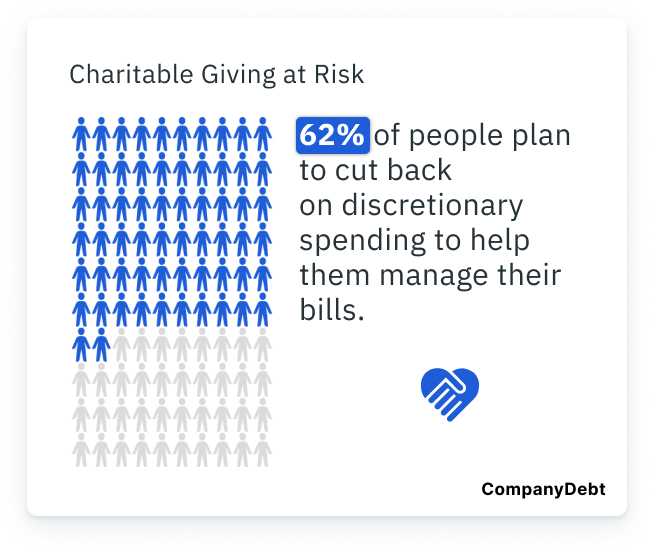 Charitable Giving at Risk

62% of people plan to cut back on discretionary spending to help them manage their bills.

CompanyDebt